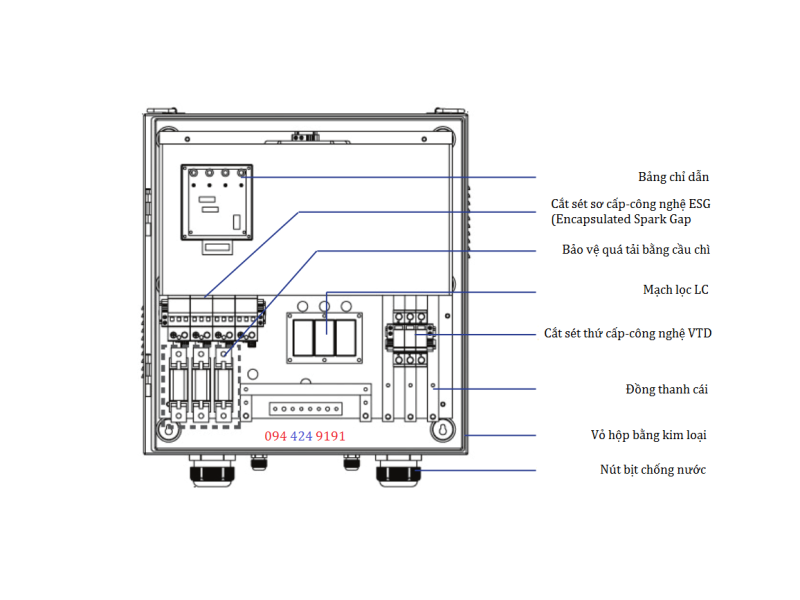 Bảng chỉ dẫn

Cắt sét sơ cấp-công nghệ ESG (Encapsulated Spark Gap

Bảo vệ quá tải bằng cầu chì

Mạch lọc LC

Cắt sét thứ cấp-công nghệ VTD

Đồng thanh cái

Vỏ hộp bằng kim loại

Nút bịt chống nước

094 424 9191