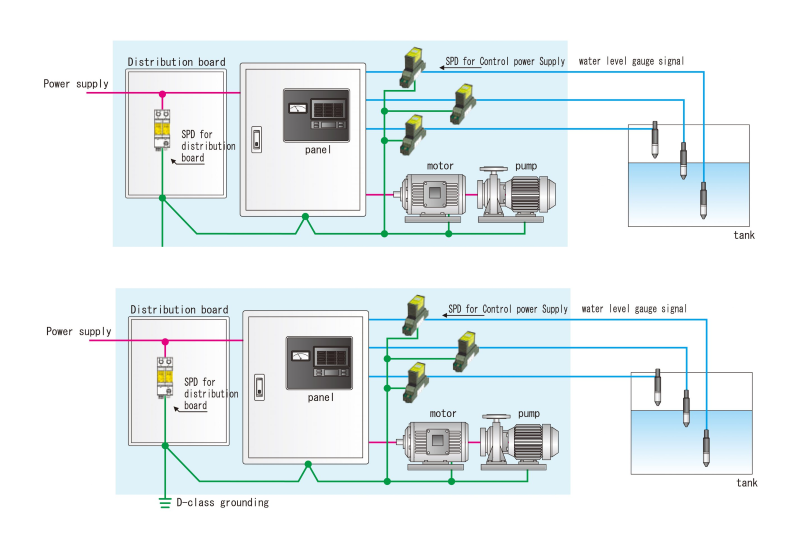 Distribution board
Power supply
SPD for distribution board
panel
SPD for Control power Supply
water level gauge signal
motor
pump
tank

Distribution board
Power supply
SPD for distribution board
panel
SPD for Control power Supply
water level gauge signal
motor
pump
tank
D-class grounding